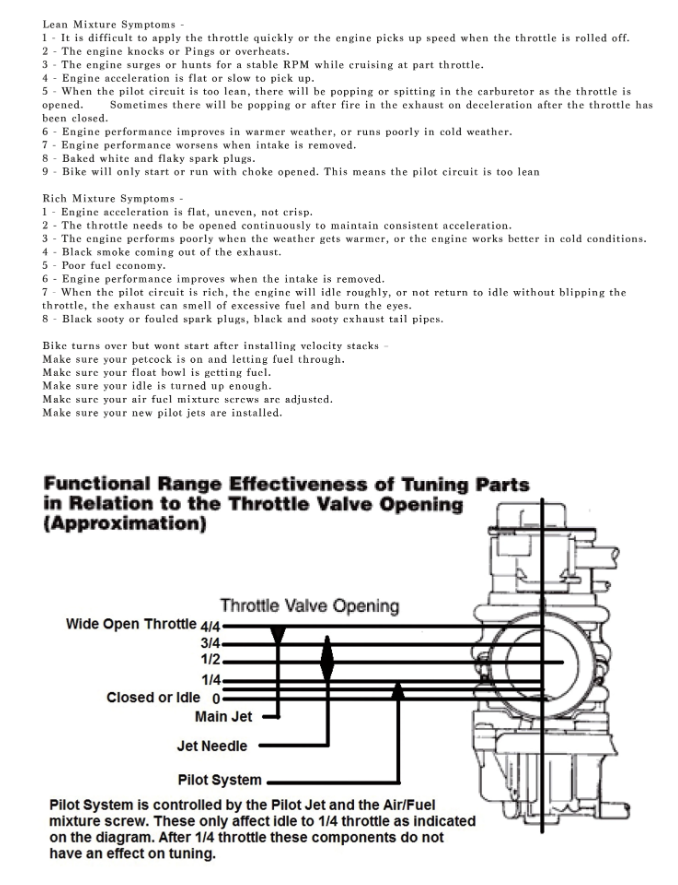 Lean Mixture Symptoms -
1 - It is difficult to apply the throttle quickly or the engine picks up speed when the throttle is rolled off.
2 - The engine knocks or Pings or overheats.
3 - The engine surges or hunts for a stable RPM while cruising at part throttle.
4 - Engine acceleration is flat or slow to pick up.
5 - When the pilot circuit is too lean, there will be popping or spitting in the carburetor as the throttle is opened. Sometimes there will be popping or after fire in the exhaust on deceleration after the throttle has been closed.
6 - Engine performance improves in warmer weather, or runs poorly in cold weather.
7 - Engine performance worsens when intake is removed.
8 - Baked white and flaky spark plugs.
9 - Bike will only start or run with choke opened. This means the pilot circuit is too lean

Rich Mixture Symptoms -
1 - Engine acceleration is flat, uneven, not crisp.
2 - The throttle needs to be opened continuously to maintain consistent acceleration.
3 - The engine performs poorly when the weather gets warmer, or the engine works better in cold conditions.
4 - Black smoke coming out of the exhaust.
5 - Poor fuel economy.
6 - Engine performance improves when the intake is removed.
7 - When the pilot circuit is rich, the engine will idle roughly, or not return to idle without blipping the throttle, the exhaust can smell of excessive fuel and burn the eyes.
8 - Black sooty or fouled spark plugs, black and sooty exhaust tail pipes.

Bike turns over but wont start after installing velocity stacks -
Make sure your petcock is on and letting fuel through.
Make sure your float bowl is getting fuel.
Make sure your idle is turned up enough.
Make sure your air fuel mixture screws are adjusted.
Make sure your new pilot jets are installed.

Functional Range Effectiveness of Tuning Parts in Relation to the Throttle Valve Opening (Approximation)

Throttle Valve Opening
Wide Open Throttle 4/4
3/4
1/2
1/4
Closed or Idle 0
Main Jet
Jet Needle
Pilot System

Pilot System is controlled by the Pilot Jet and the Air/Fuel mixture screw. These only affect idle to 1/4 throttle as indicated on the diagram. After 1/4 throttle these components do not have an effect on tuning.