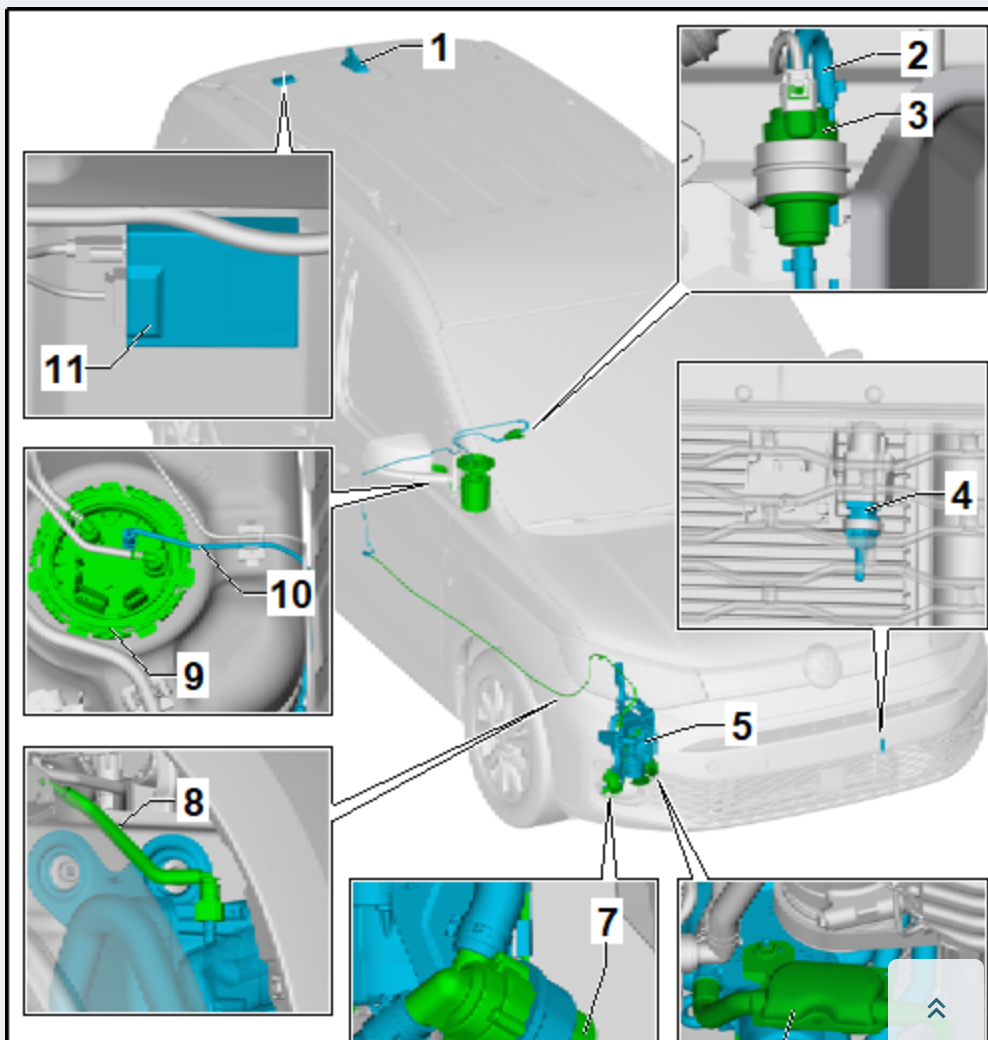 1
2
3
11
4
10
9
5
8
7