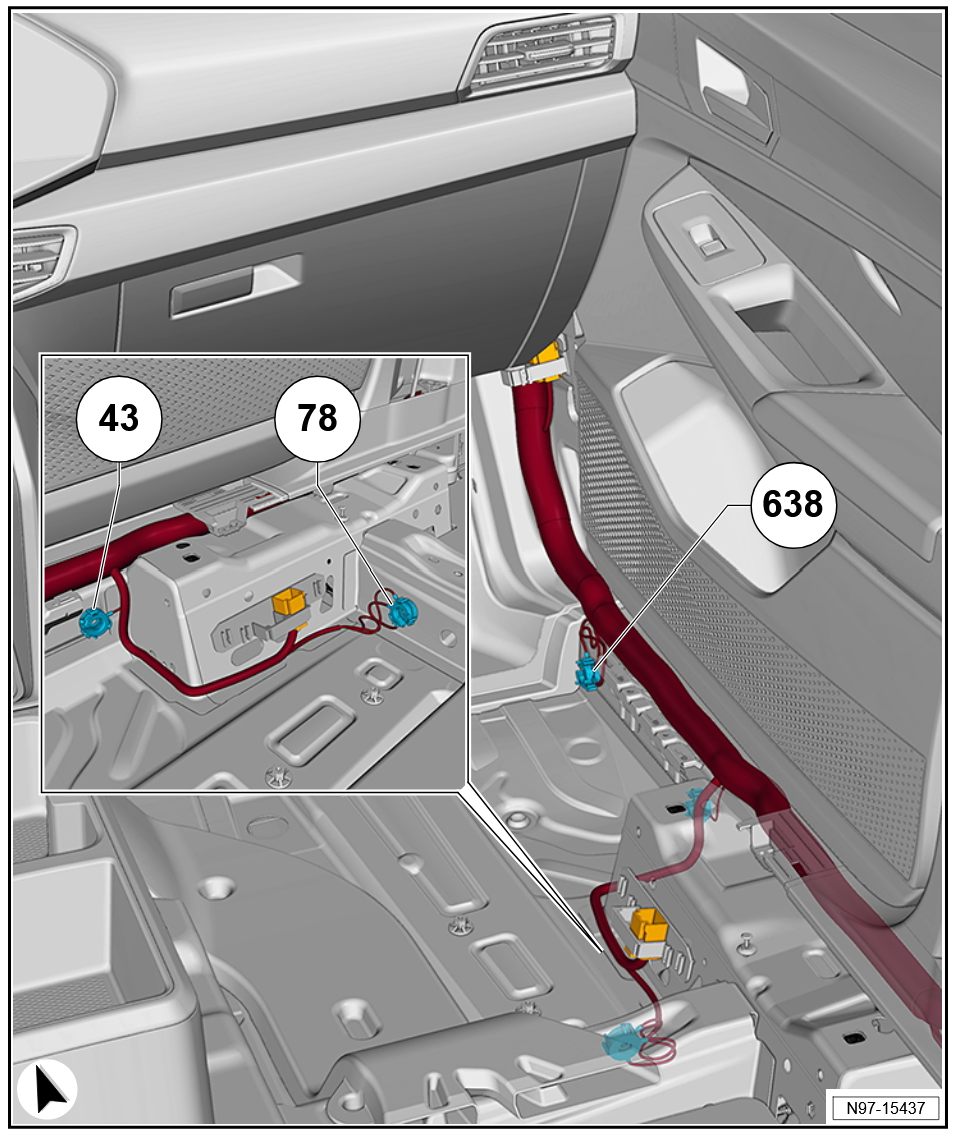 43

78

638

N97-15437